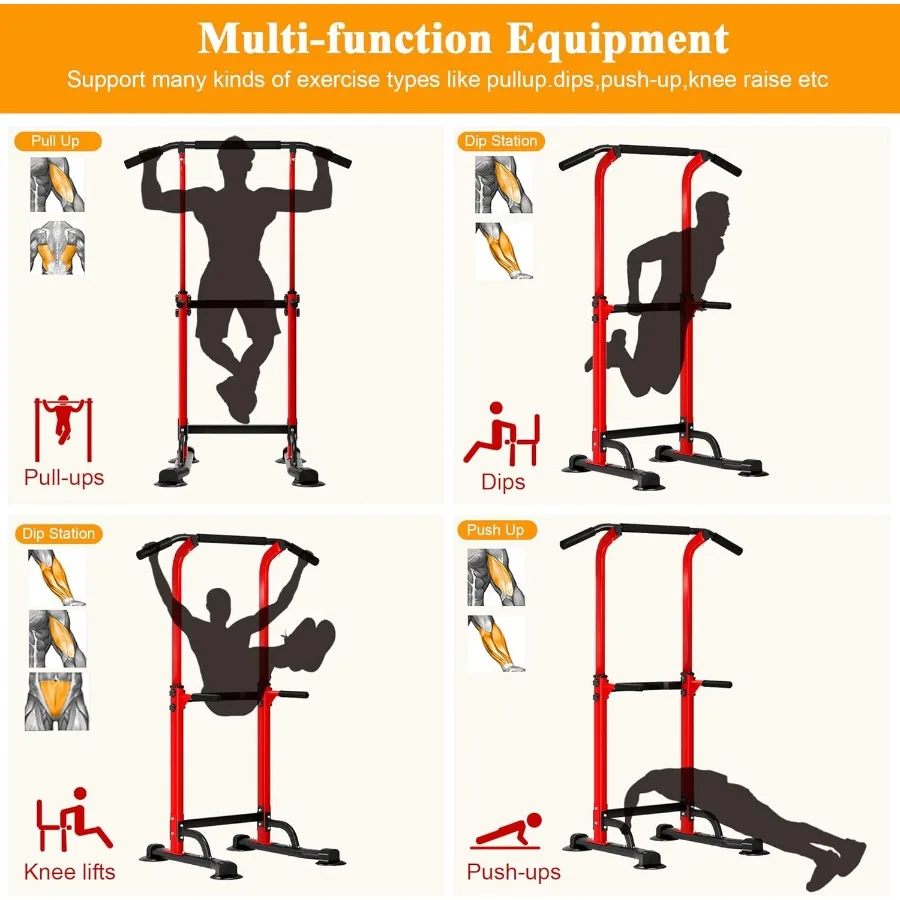 Multi-function Equipment

Support many kinds of exercise types like pullup.dips,push-up,knee raise etc

Pull Up

Pull-ups

Dip Station

Dips

Dip Station

Knee lifts

Push Up

Push-ups